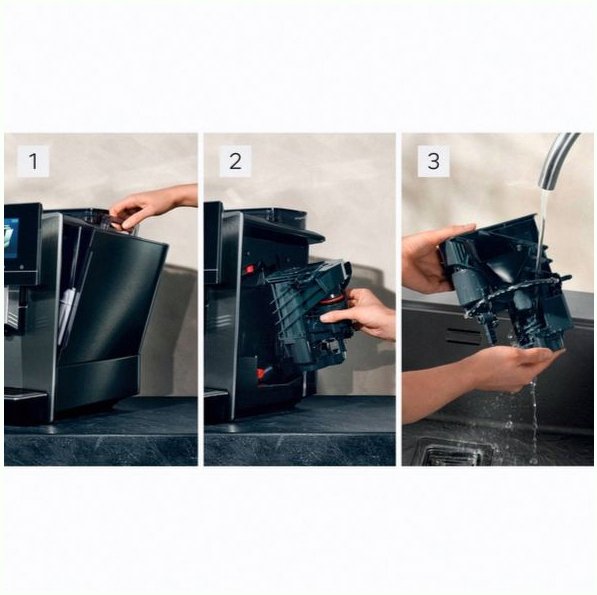 1

2

3